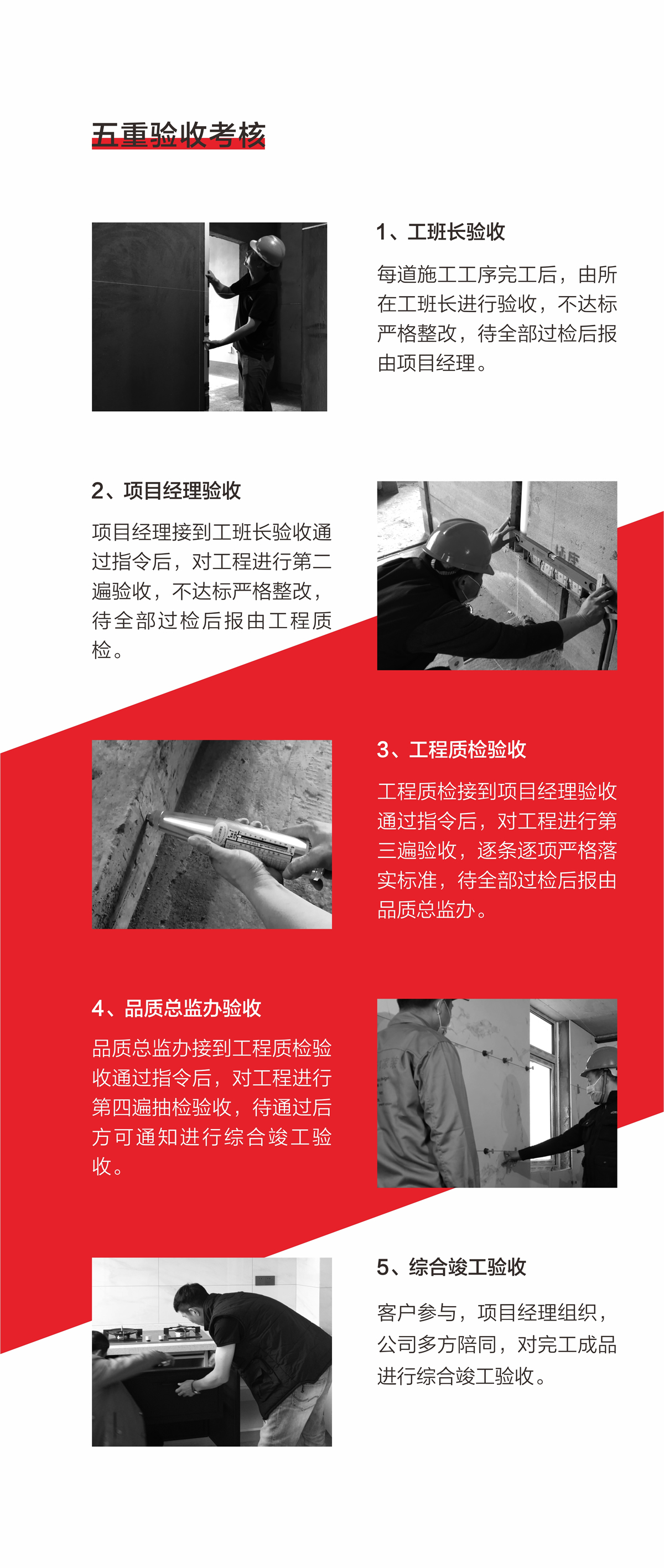 五重验收考核

1、工班长验收

每道施工工序完工后，由所在工班长进行验收，不达标严格整改，待全部过检后报由项目经理。

2、项目经理验收

项目经理接到工班长验收通过指令后，对工程进行第二遍验收，不达标严格整改，待全部过检后报由工程质检。

3、工程质检验收

工程质检接到项目经理验收通过指令后，对工程进行第三遍验收，逐条逐项严格落实标准，待全部过检后报由品质总监办。

4、品质总监办验收

品质总监办接到工程质检验收通过指令后，对工程进行第四遍抽检验收，待通过后方可通知进行综合竣工验收。

5、综合竣工验收

客户参与，项目经理组织，公司多方陪同，对完工成品进行综合竣工验收。